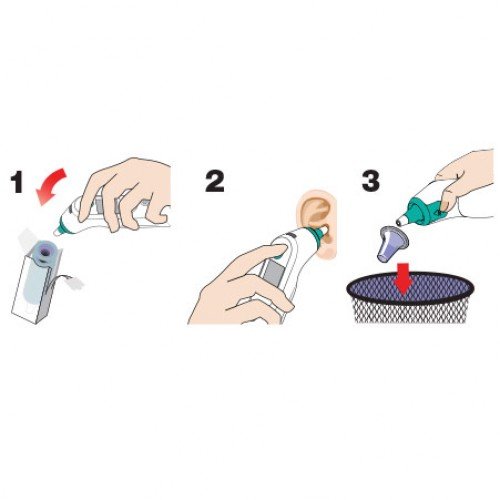 1

2

3