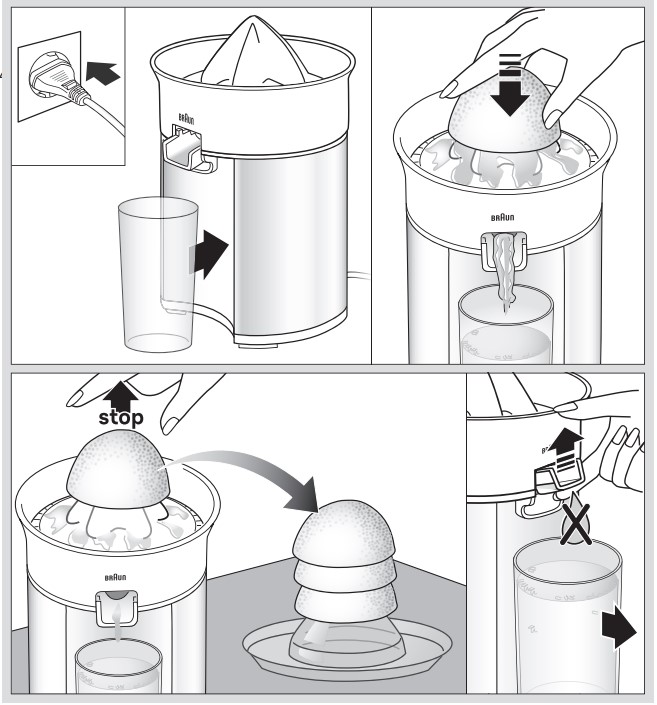 BRAUN

BRAUN

stop

BRAUN